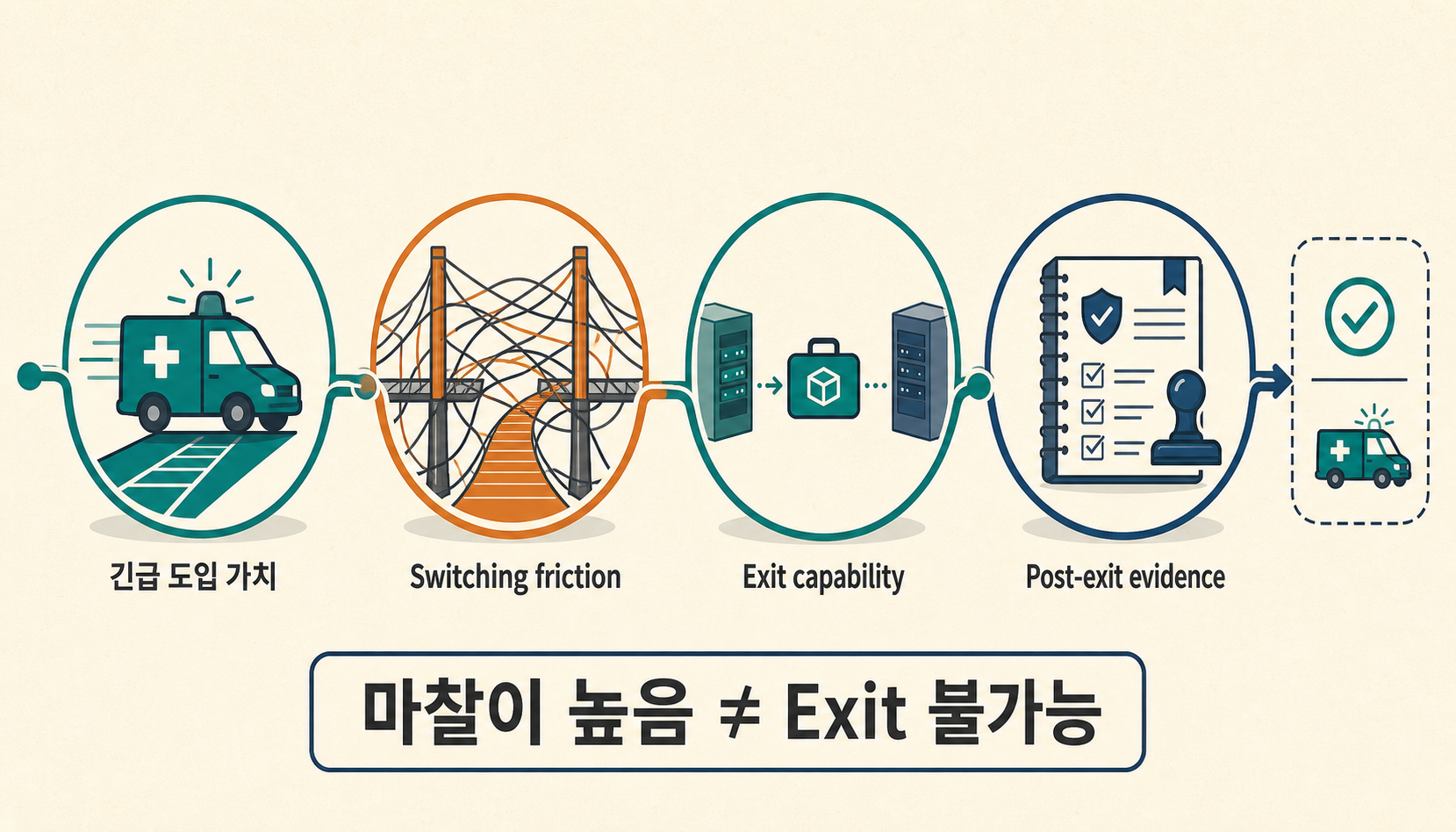 긴급 도입 가치

Switching friction

Exit capability

Post-exit evidence

마찰이 높음 ≠ Exit 불가능